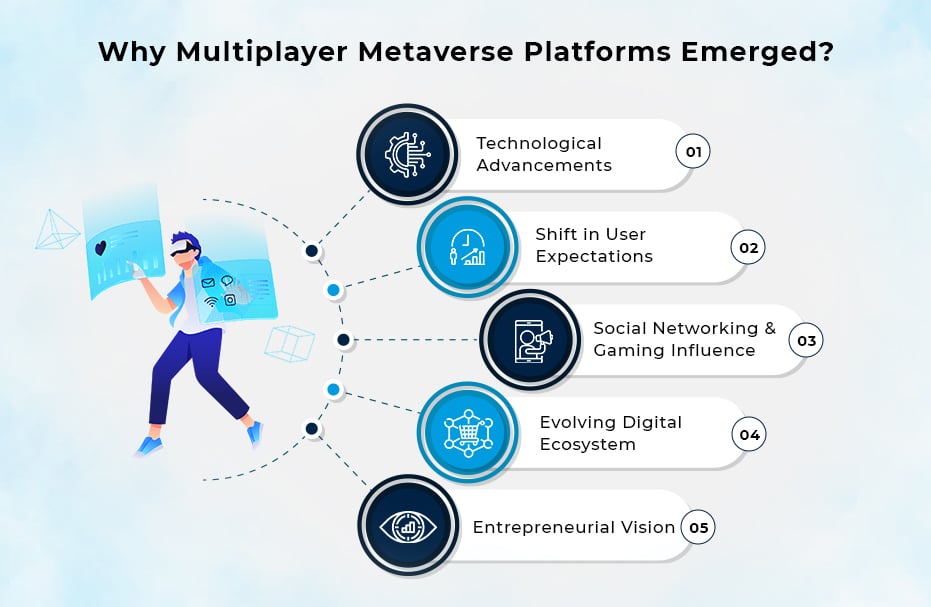 Why Multiplayer Metaverse Platforms Emerged?

Technological Advancements 01

Shift in User Expectations 02

Social Networking & Gaming Influence 03

Evolving Digital Ecosystem 04

Entrepreneurial Vision 05