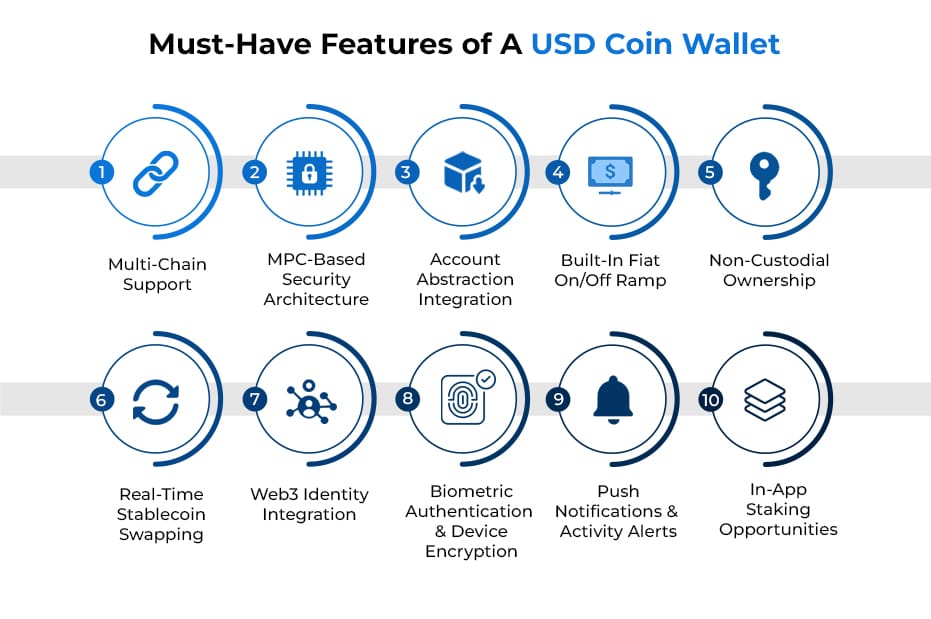 Must-Have Features of A USD Coin Wallet

1 Multi-Chain Support

2 MPC-Based Security Architecture

3 Account Abstraction Integration

4 $ Built-In Fiat On/Off Ramp

5 Non-Custodial Ownership

6 Real-Time Stablecoin Swapping

7 Web3 Identity Integration

8 Biometric Authentication & Device Encryption

9 Push Notifications & Activity Alerts

10 In-App Staking Opportunities