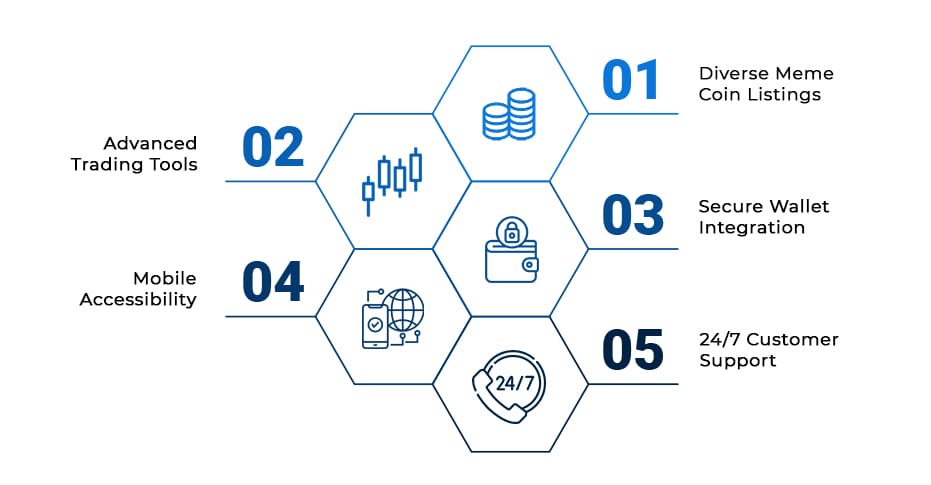 01
Diverse Meme Coin Listings

02
Advanced Trading Tools

03
Secure Wallet Integration

04
Mobile Accessibility

05
24/7 Customer Support

24/7