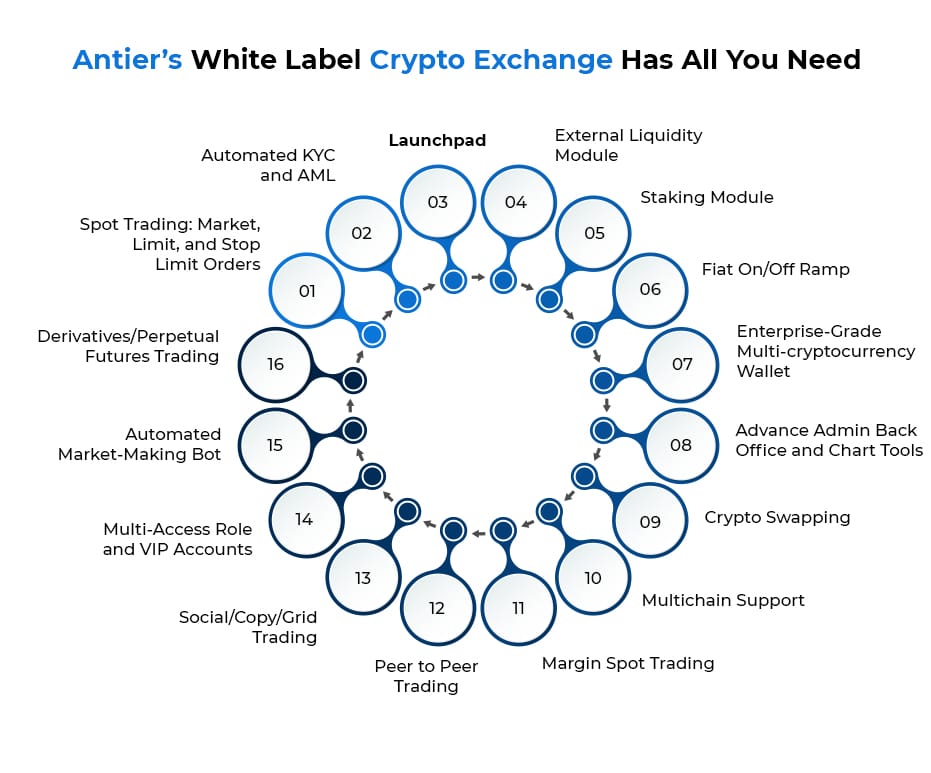 Antier's White Label Crypto Exchange Has All You Need

01
Spot Trading: Market, Limit, and Stop Limit Orders

02
Automated KYC and AML

03
Launchpad

04
External Liquidity Module

05
Staking Module

06
Fiat On/Off Ramp

07
Enterprise-Grade Multi-cryptocurrency Wallet

08
Advance Admin Back Office and Chart Tools

09
Crypto Swapping

10
Multichain Support

11
Margin Spot Trading

12
Peer to Peer Trading

13
Social/Copy/Grid Trading

14
Multi-Access Role and VIP Accounts

15
Automated Market-Making Bot

16
Derivatives/Perpetual Futures Trading