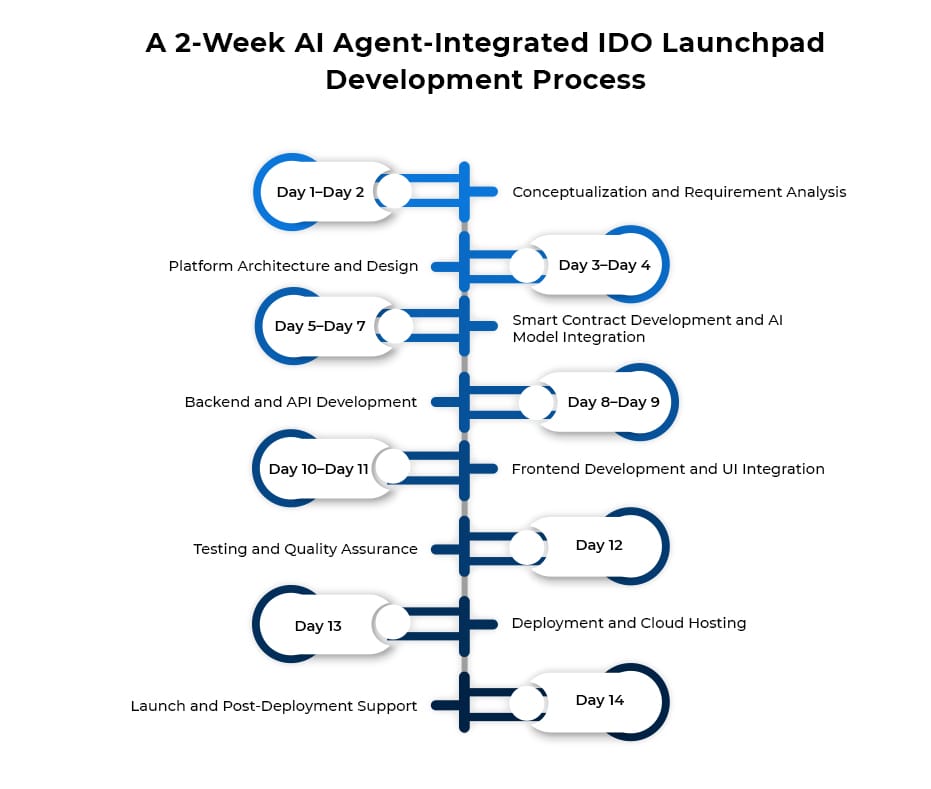 A 2-Week AI Agent-Integrated IDO Launchpad Development Process

Day 1–Day 2
Conceptualization and Requirement Analysis

Platform Architecture and Design
Day 3–Day 4

Day 5–Day 7
Smart Contract Development and AI Model Integration

Backend and API Development
Day 8–Day 9

Day 10–Day 11
Frontend Development and UI Integration

Testing and Quality Assurance
Day 12

Day 13
Deployment and Cloud Hosting

Launch and Post-Deployment Support
Day 14