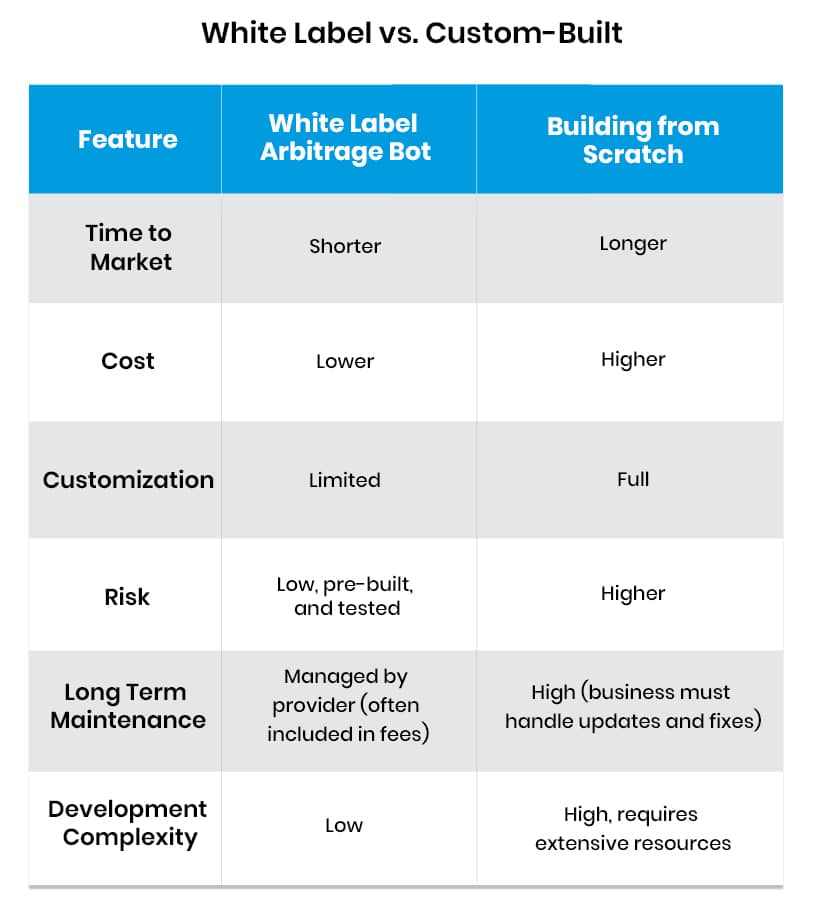 White Label vs. Custom-Built

| Feature | White Label Arbitrage Bot | Building from Scratch |
|---|---|---|
| Time to Market | Shorter | Longer |
| Cost | Lower | Higher |
| Customization | Limited | Full |
| Risk | Low, pre-built, and tested | Higher |
| Long Term Maintenance | Managed by provider (often included in fees) | High (business must handle updates and fixes) |
| Development Complexity | Low | High, requires extensive resources |