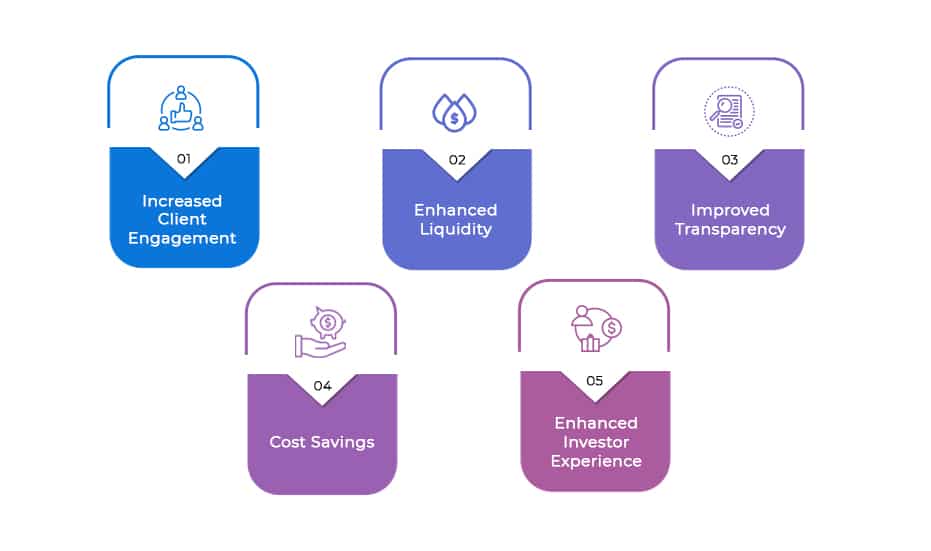 01
Increased Client Engagement

02
Enhanced Liquidity

03
Improved Transparency

04
Cost Savings

05
Enhanced Investor Experience