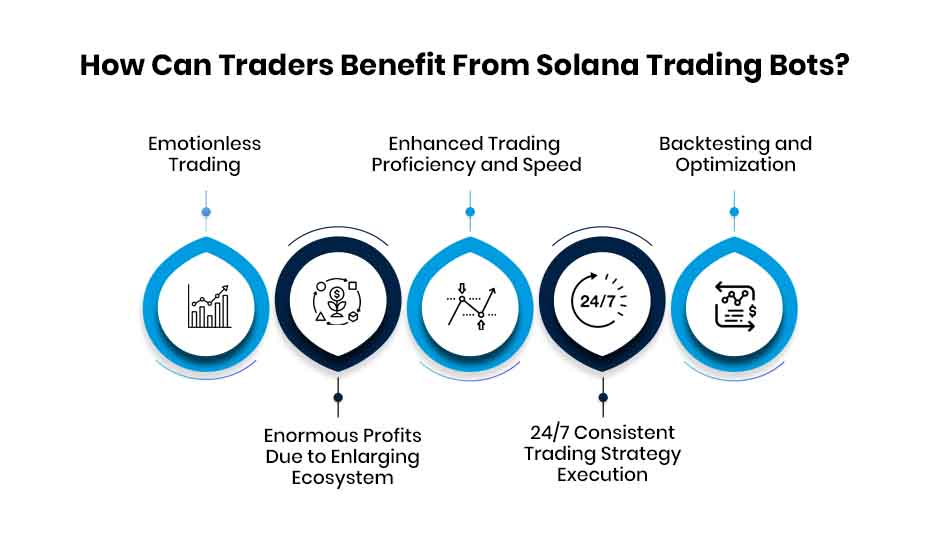 How Can Traders Benefit From Solana Trading Bots?

Emotionless Trading

Enhanced Trading Proficiency and Speed

Backtesting and Optimization

24/7

Enormous Profits Due to Enlarging Ecosystem

24/7 Consistent Trading Strategy Execution