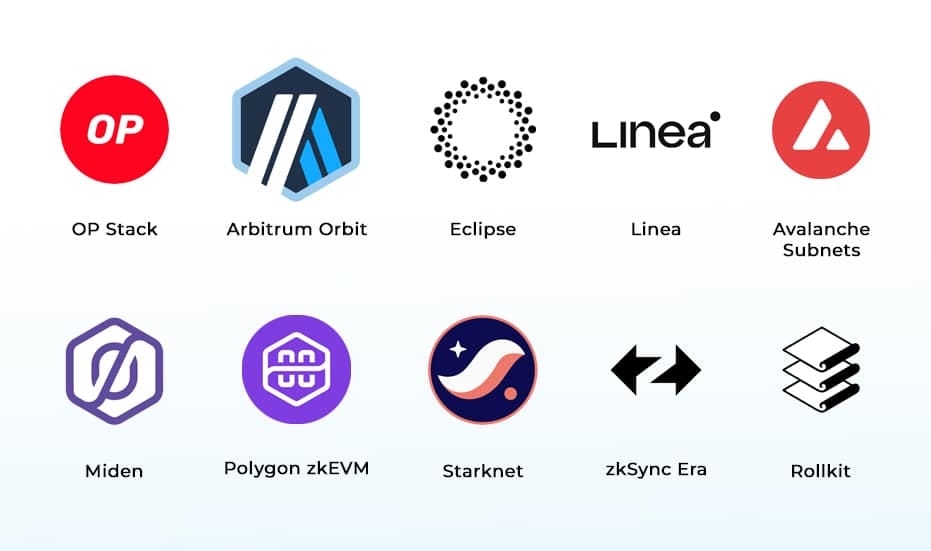 OP

OP Stack

Arbitrum Orbit

Eclipse

Linea

Linea

Avalanche Subnets

Miden

Polygon zkEVM

Starknet

zkSync Era

Rollkit