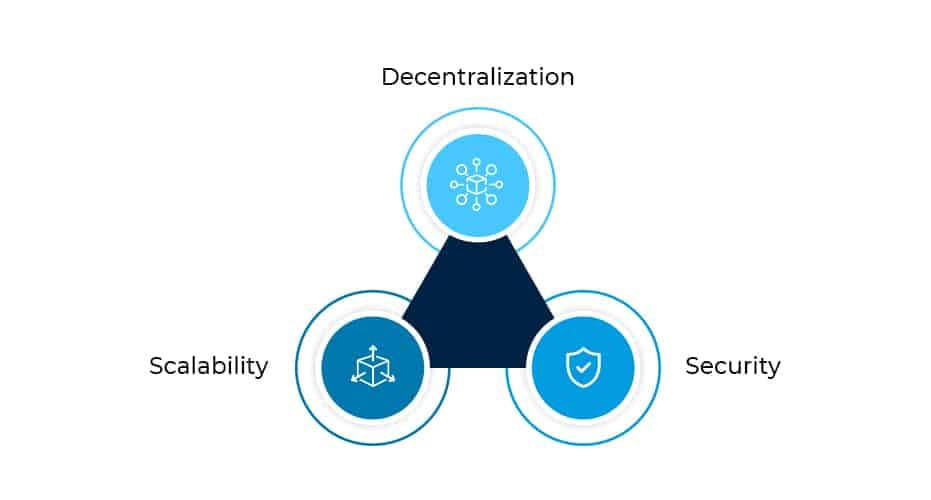 Decentralization

Scalability

Security