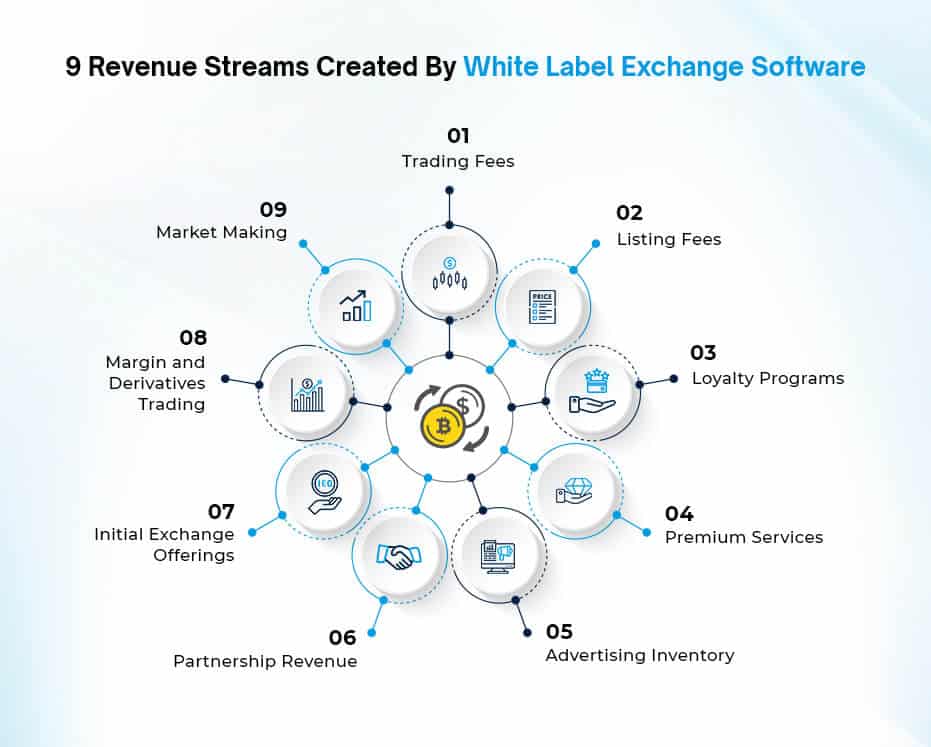 9 Revenue Streams Created By White Label Exchange Software

01
Trading Fees

02
Listing Fees

PRICE

03
Loyalty Programs

04
Premium Services

05
Advertising Inventory

06
Partnership Revenue

07
Initial Exchange Offerings

IEO

08
Margin and Derivatives Trading

09
Market Making