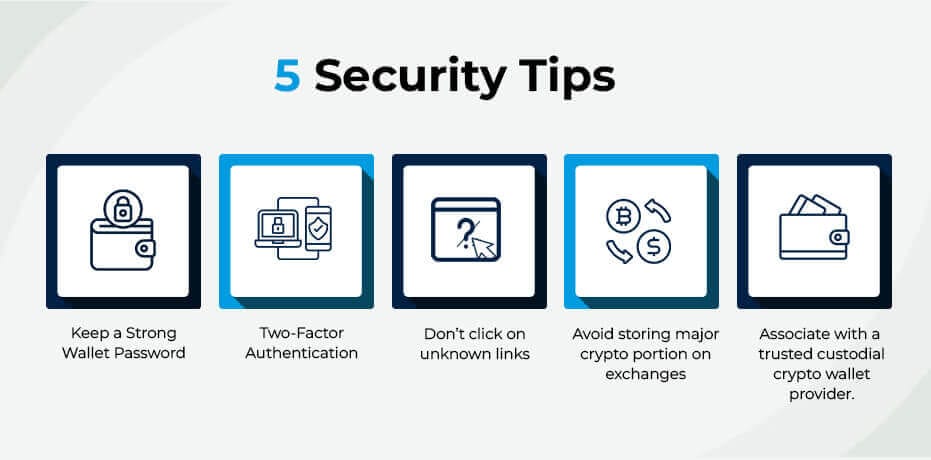 5 Security Tips

Keep a Strong Wallet Password

Two-Factor Authentication

Don't click on unknown links

Avoid storing major crypto portion on exchanges

Associate with a trusted custodial crypto wallet provider.