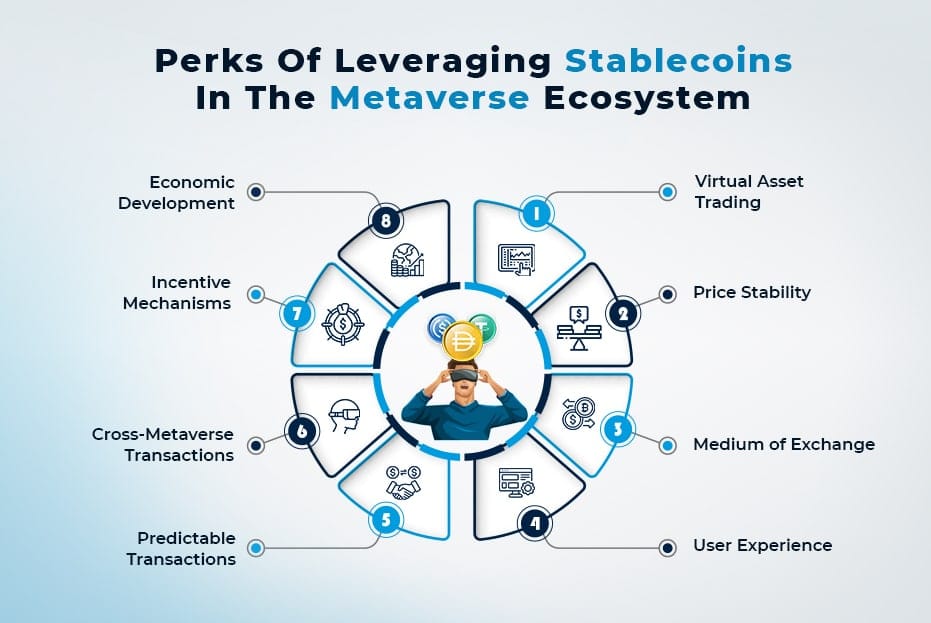 Perks Of Leveraging Stablecoins In The Metaverse Ecosystem

1 Virtual Asset Trading

2 Price Stability

3 Medium of Exchange

4 User Experience

5 Predictable Transactions

6 Cross-Metaverse Transactions

7 Incentive Mechanisms

8 Economic Development