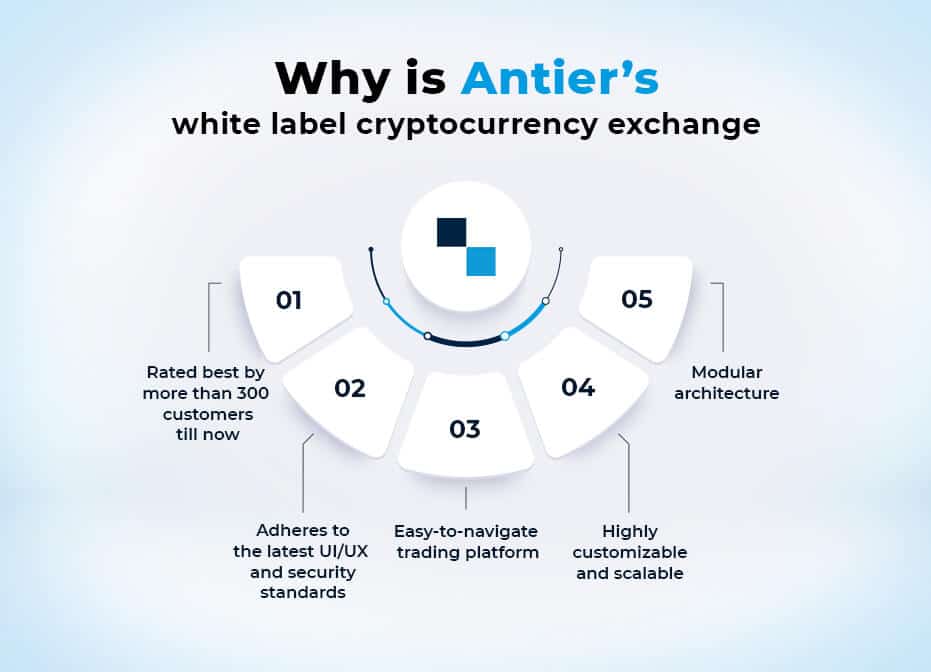 Why is Antier's
white label cryptocurrency exchange

01

Rated best by more than 300 customers till now

02

Adheres to the latest UI/UX and security standards

03

Easy-to-navigate trading platform

04

Highly customizable and scalable

05

Modular architecture