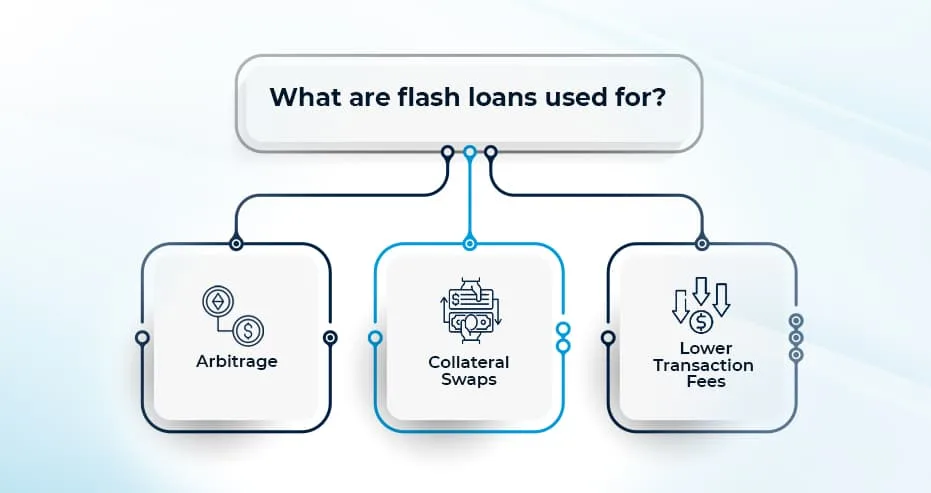 What are flash loans used for?

Arbitrage

Collateral Swaps

Lower Transaction Fees