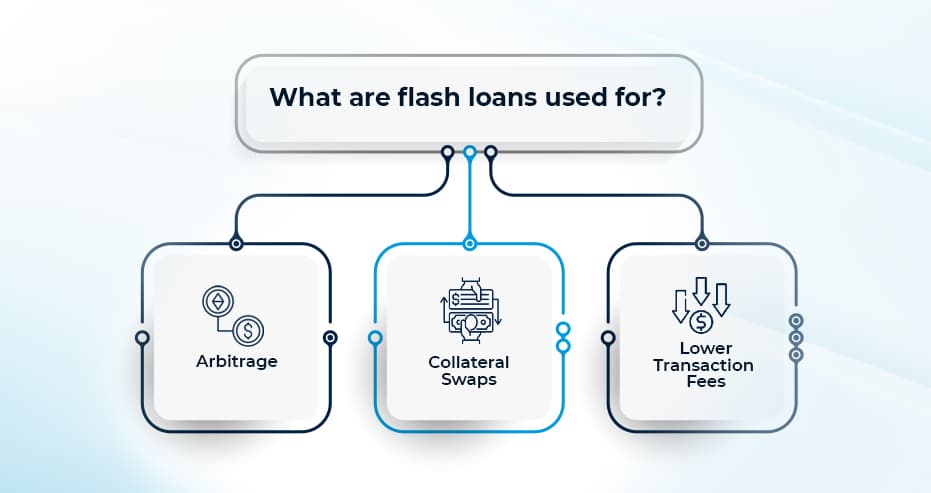 What are flash loans used for?

Arbitrage

Collateral Swaps

Lower Transaction Fees