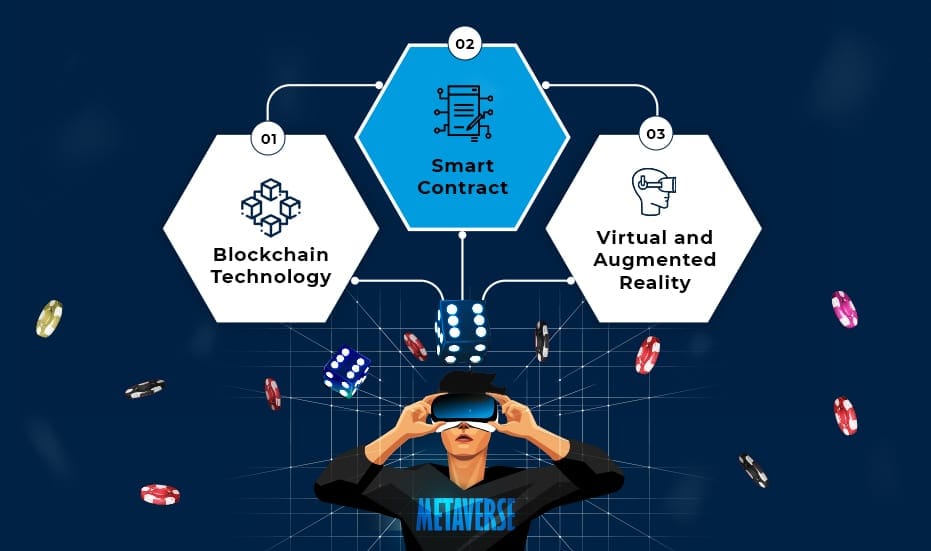 01
Blockchain Technology

02
Smart Contract

03
Virtual and Augmented Reality

METAVERSE