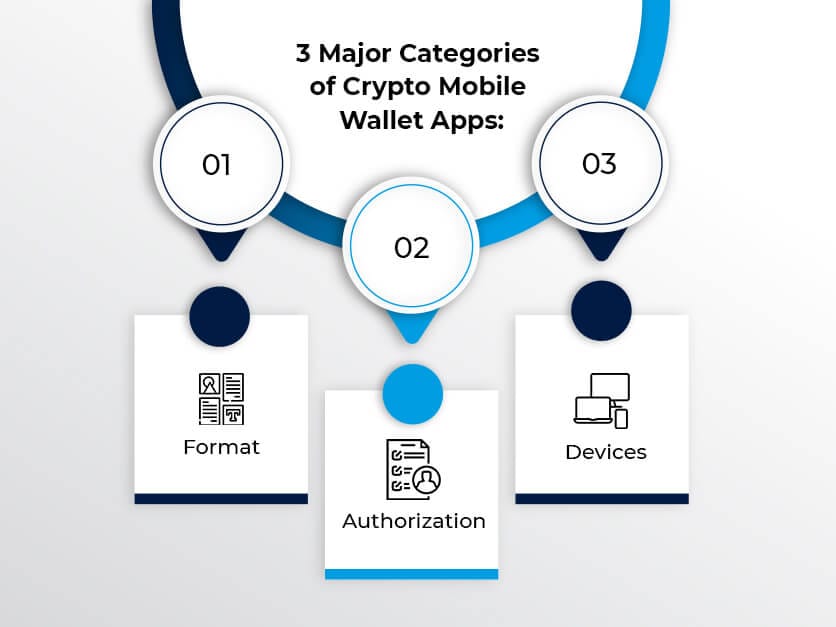 3 Major Categories of Crypto Mobile Wallet Apps:

01

02

03

Format

Authorization

Devices