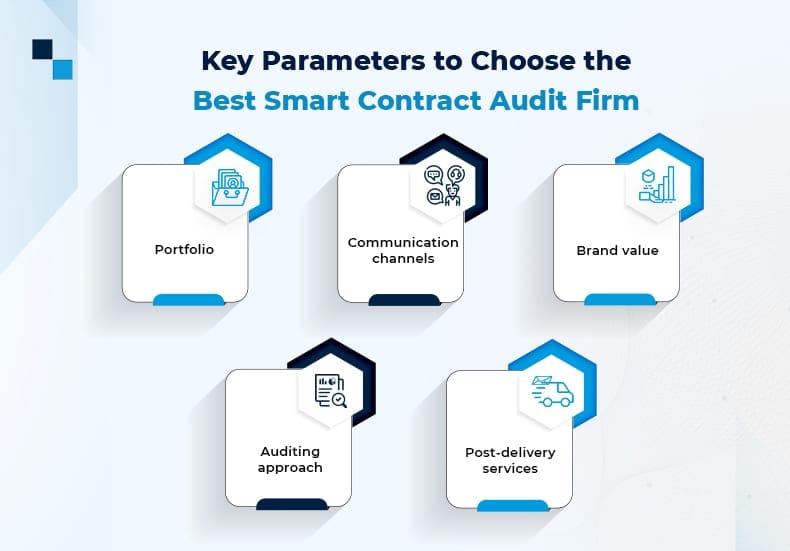 Key Parameters to Choose the
Best Smart Contract Audit Firm

Portfolio

Communication channels

Brand value

Auditing approach

Post-delivery services