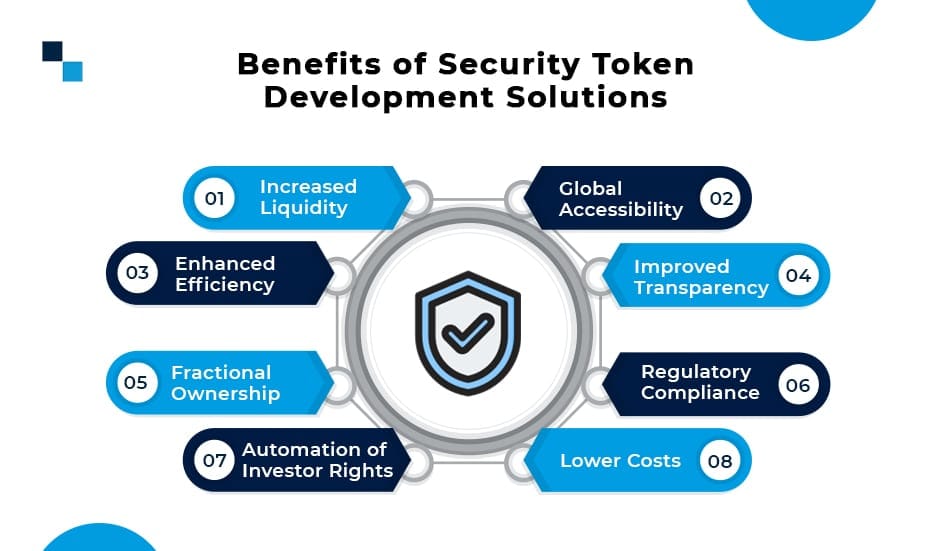 Benefits of Security Token Development Solutions

01 Increased Liquidity

Global Accessibility 02

03 Enhanced Efficiency

Improved Transparency 04

05 Fractional Ownership

Regulatory Compliance 06

07 Automation of Investor Rights

Lower Costs 08