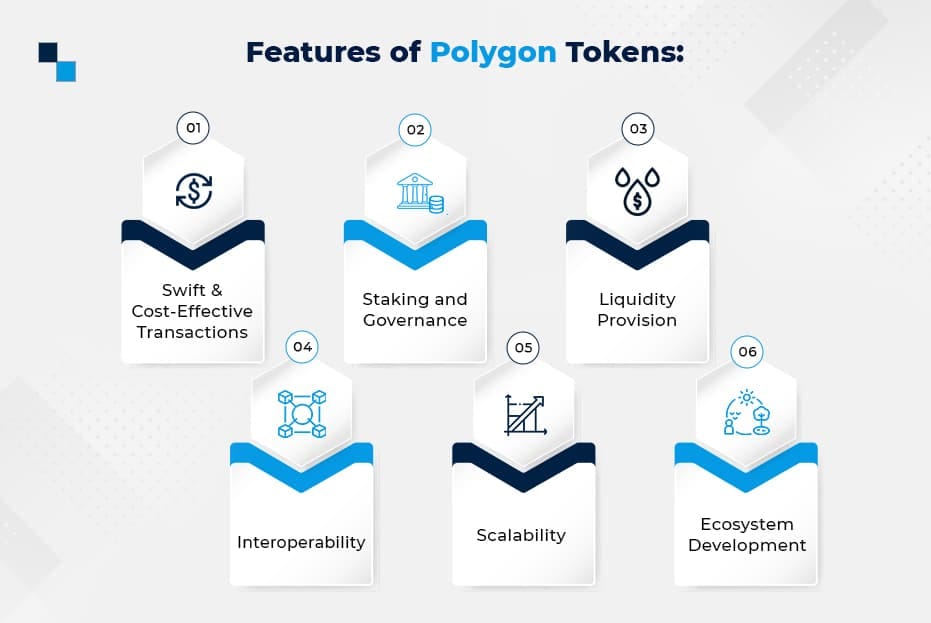 Features of Polygon Tokens:

01

Swift & Cost-Effective Transactions

02

Staking and Governance

03

Liquidity Provision

04

Interoperability

05

Scalability

06

Ecosystem Development