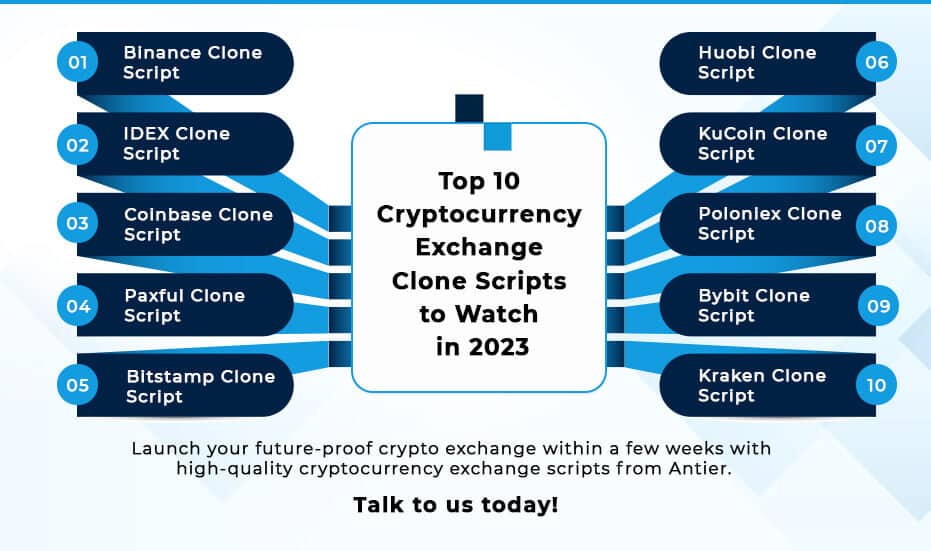 01 Binance Clone Script

02 IDEX Clone Script

03 Coinbase Clone Script

04 Paxful Clone Script

05 Bitstamp Clone Script

Top 10 Cryptocurrency Exchange Clone Scripts to Watch in 2023

Huobi Clone Script 06

KuCoin Clone Script 07

Poloniex Clone Script 08

Bybit Clone Script 09

Kraken Clone Script 10

Launch your future-proof crypto exchange within a few weeks with high-quality cryptocurrency exchange scripts from Antier.

Talk to us today!