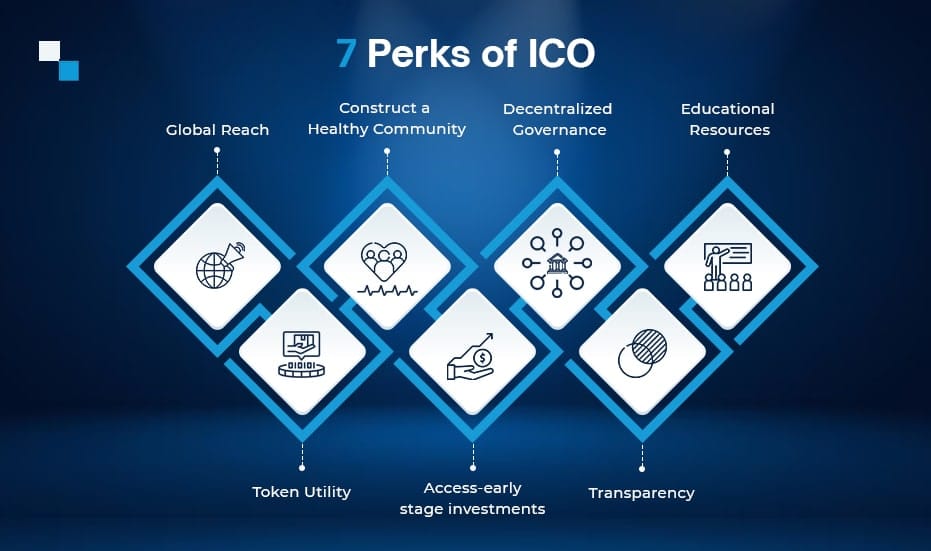 7 Perks of ICO

Global Reach

Construct a Healthy Community

Decentralized Governance

Educational Resources

Token Utility

Access-early stage investments

Transparency