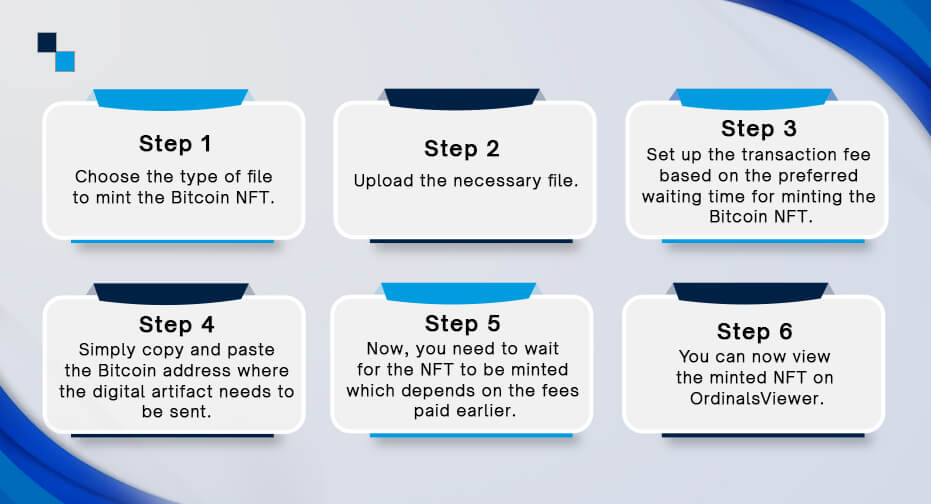 Step 1
Choose the type of file to mint the Bitcoin NFT.

Step 2
Upload the necessary file.

Step 3
Set up the transaction fee based on the preferred waiting time for minting the Bitcoin NFT.

Step 4
Simply copy and paste the Bitcoin address where the digital artifact needs to be sent.

Step 5
Now, you need to wait for the NFT to be minted which depends on the fees paid earlier.

Step 6
You can now view the minted NFT on OrdinalsViewer.